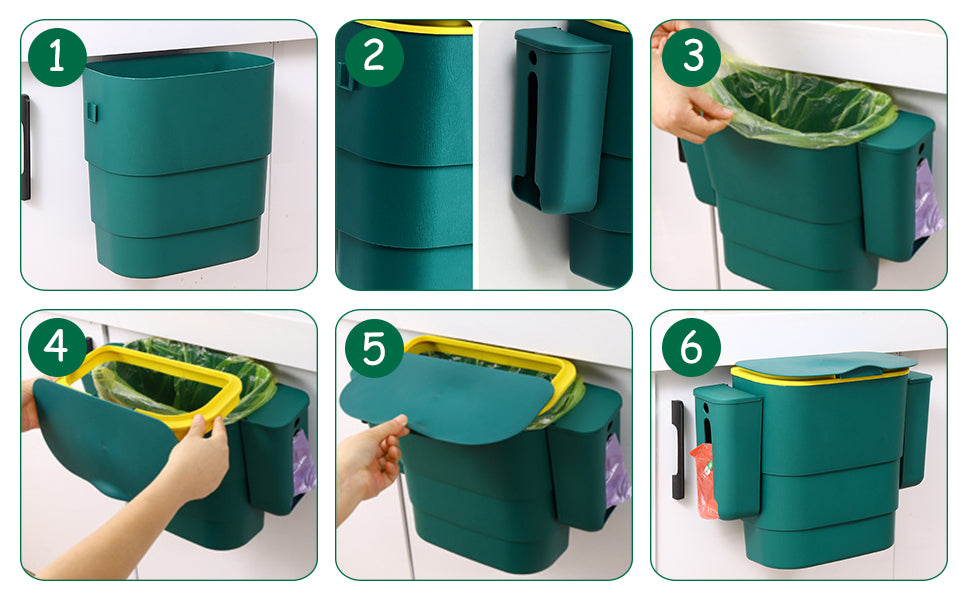 1

2

3

4

5

6